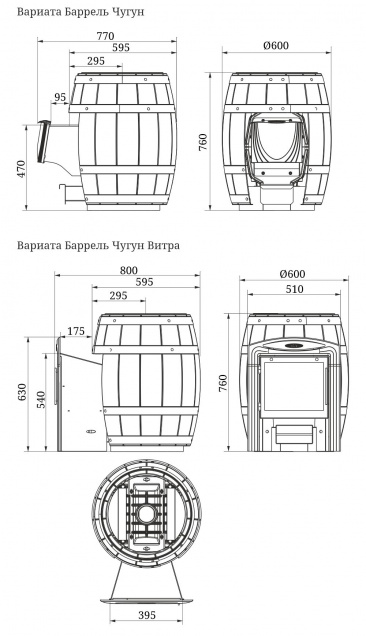 Вариата Баррель Чугун

770
595
295
95
470
Ø600
760

Вариата Баррель Чугун Витра

800
595
295
175
630
540
Ø600
510
760
395